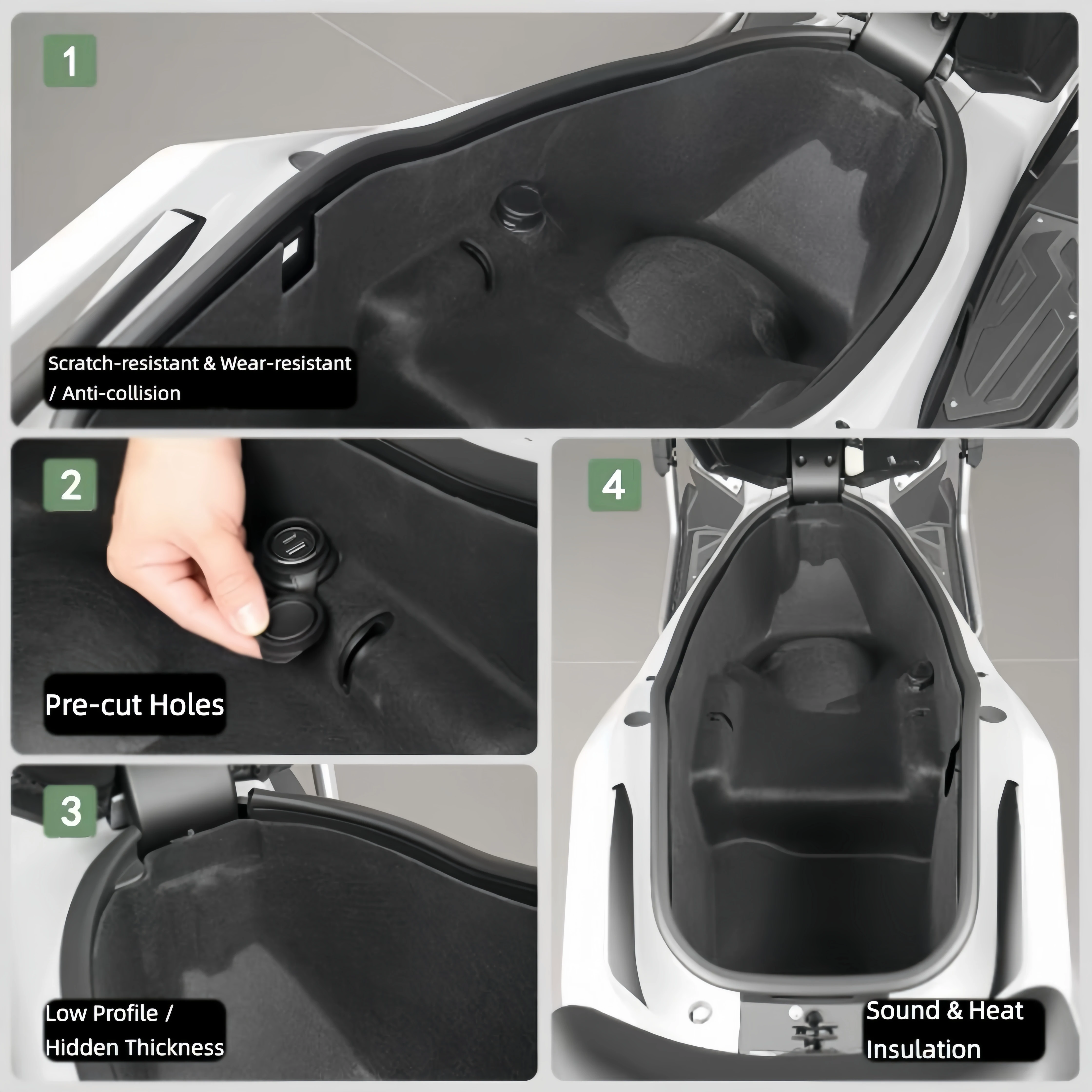 1

Scratch-resistant & Wear-resistant / Anti-collision

2

Pre-cut Holes

3

Low Profile / Hidden Thickness

4

Sound & Heat Insulation